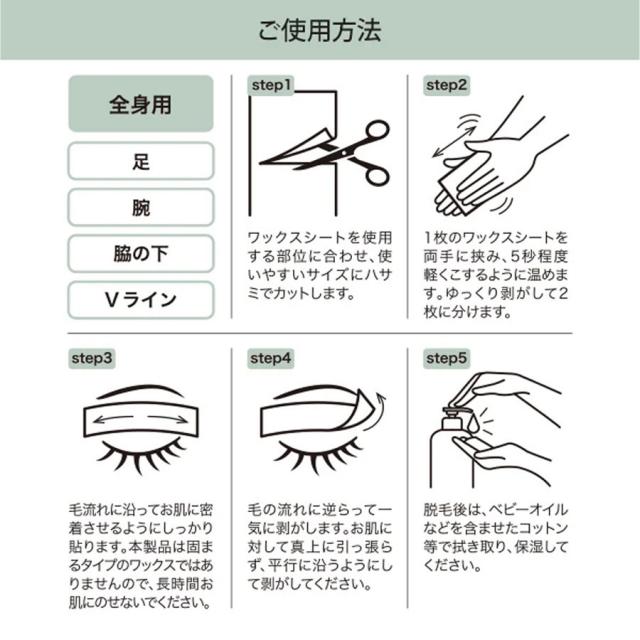 ご使用方法

全身用

足

腕

脇の下

Vライン

step1

ワックスシートを使用する部位に合わせ、使いやすいサイズにハサミでカットします。

step2

1枚のワックスシートを両手に挟み、5秒程度軽くこするように温めます。ゆっくり剥がして2枚に分けます。

step3

毛流れに沿ってお肌に密着させるようにしっかり貼ります。本製品は固まるタイプのワックスではありませんので、長時間お肌にのせないでください。

step4

毛の流れに逆らって一気に剥がします。お肌に対して真上に引っ張らず、平行に沿うようにして剥がしてください。

step5

脱毛後は、ベビーオイルなどを含ませたコットン等で拭き取り、保湿してください。