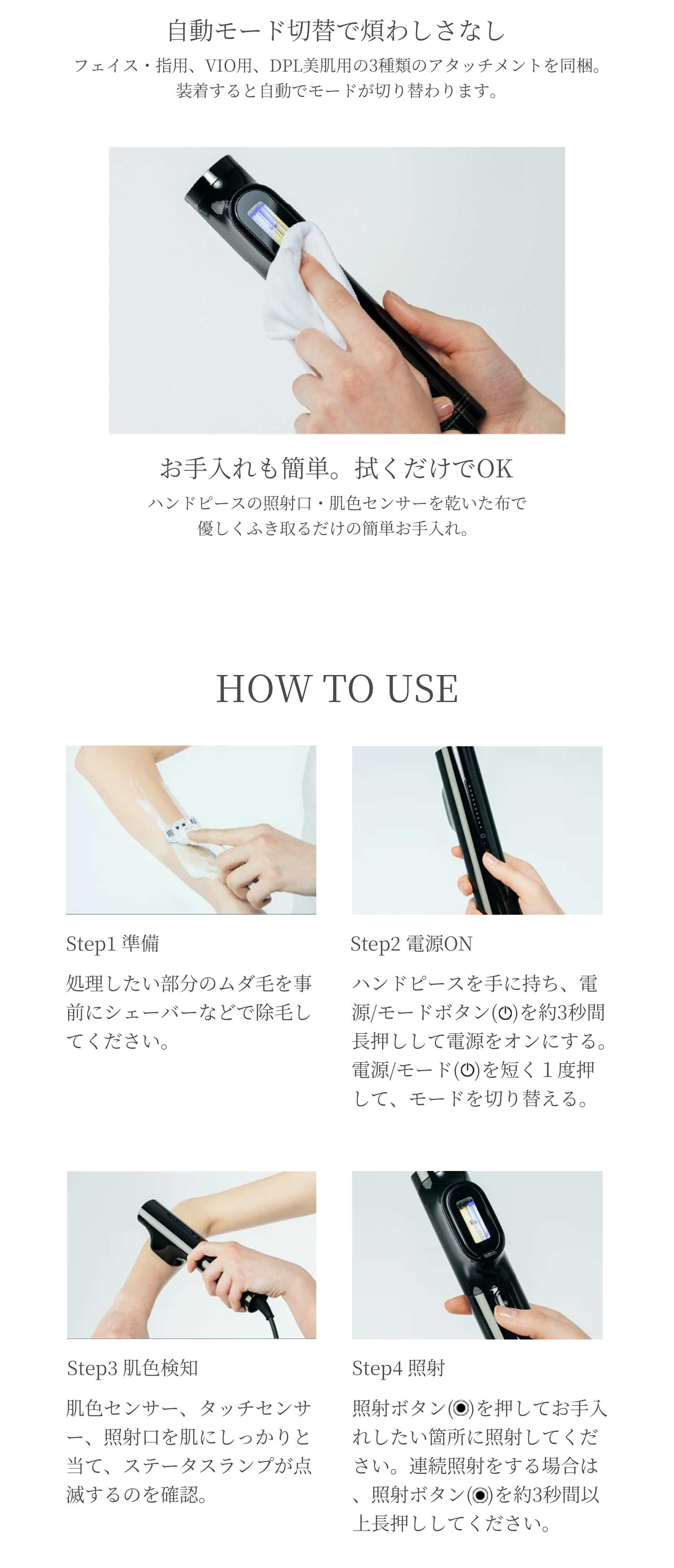 自動モード切替で煩わしさなし

フェイス・指用、VIO用、DPL美肌用の3種類のアタッチメントを同梱。装着すると自動でモードが切り替わります。

お手入れも簡単。拭くだけでOK

ハンドピースの照射口・肌色センサーを乾いた布で優しくふき取るだけの簡単お手入れ。

HOW TO USE

Step1 準備

処理したい部分のムダ毛を事前にシェーバーなどで除毛してください。

Step2 電源ON

ハンドピースを手に持ち、電源/モードボタン(⏻)を約3秒間長押しして電源をオンにする。電源/モード(⏻)を短く１度押して、モードを切り替える。

Step3 肌色検知

肌色センサー、タッチセンサー、照射口を肌にしっかりと当て、ステータスランプが点滅するのを確認。

Step4 照射

照射ボタン(◉)を押してお手入れしたい箇所に照射してください。連続照射をする場合は、照射ボタン(◉)を約3秒間以上長押ししてください。